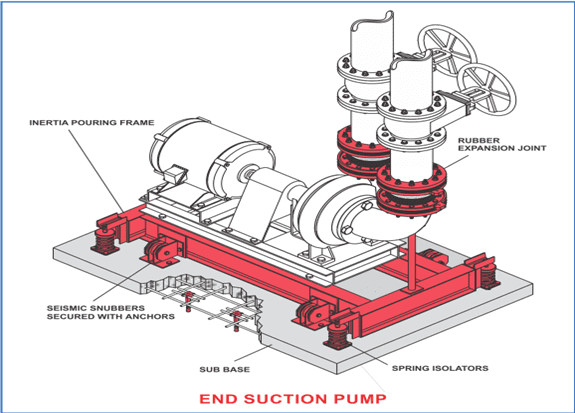 INERTIA POURING FRAME

RUBBER EXPANSION JOINT

SEISMIC SNUBBERS SECURED WITH ANCHORS

SUB BASE

SPRING ISOLATORS

END SUCTION PUMP